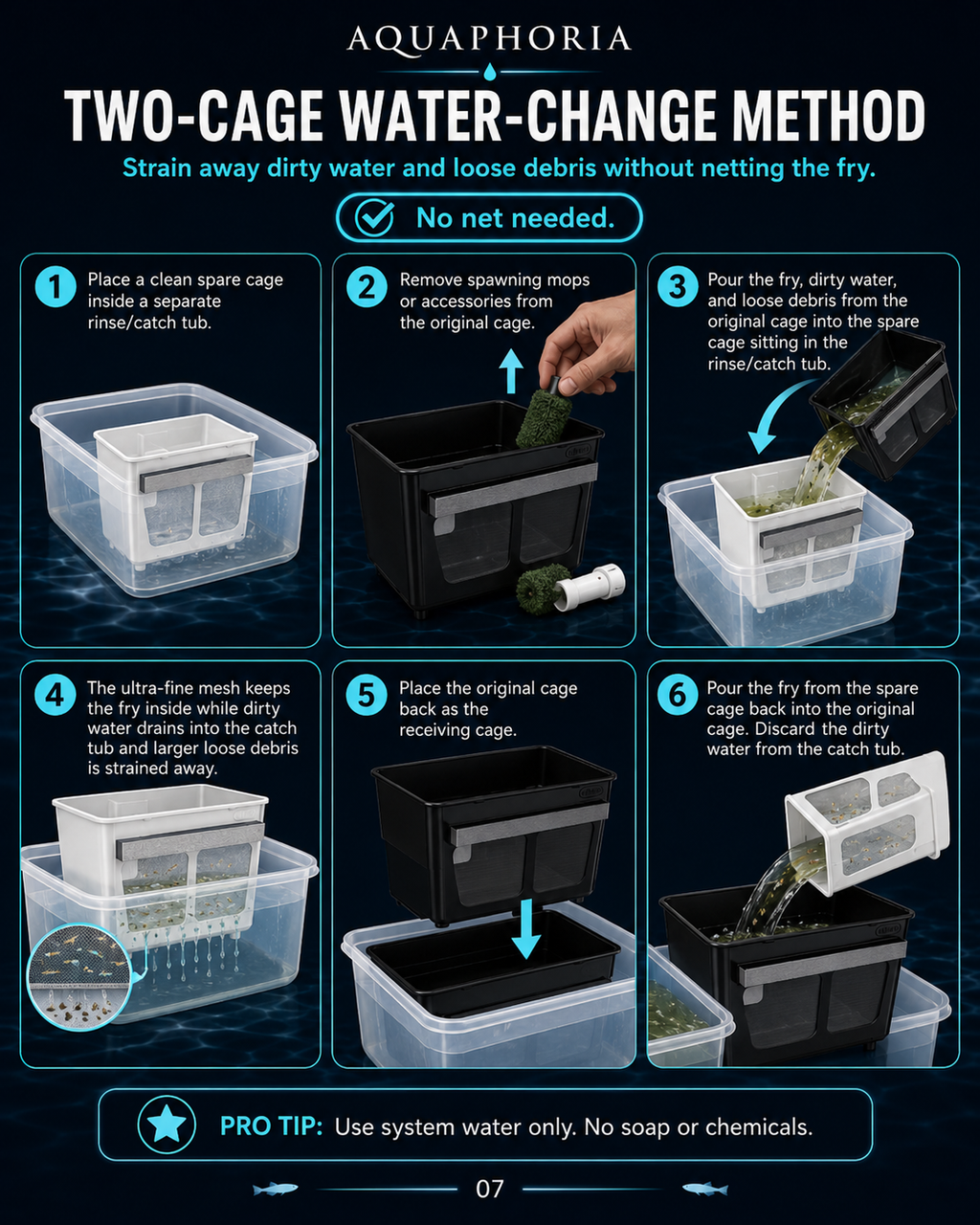 AQUAPHORIA

TWO-CAGE WATER-CHANGE METHOD

Strain away dirty water and loose debris without netting the fry.

No net needed.

1 Place a clean spare cage inside a separate rinse/catch tub.

2 Remove spawning mops or accessories from the original cage.

3 Pour the fry, dirty water, and loose debris from the original cage into the spare cage sitting in the rinse/catch tub.

4 The ultra-fine mesh keeps the fry inside while dirty water drains into the catch tub and larger loose debris is strained away.

5 Place the original cage back as the receiving cage.

6 Pour the fry from the spare cage back into the original cage. Discard the dirty water from the catch tub.

PRO TIP: Use system water only. No soap or chemicals.

07